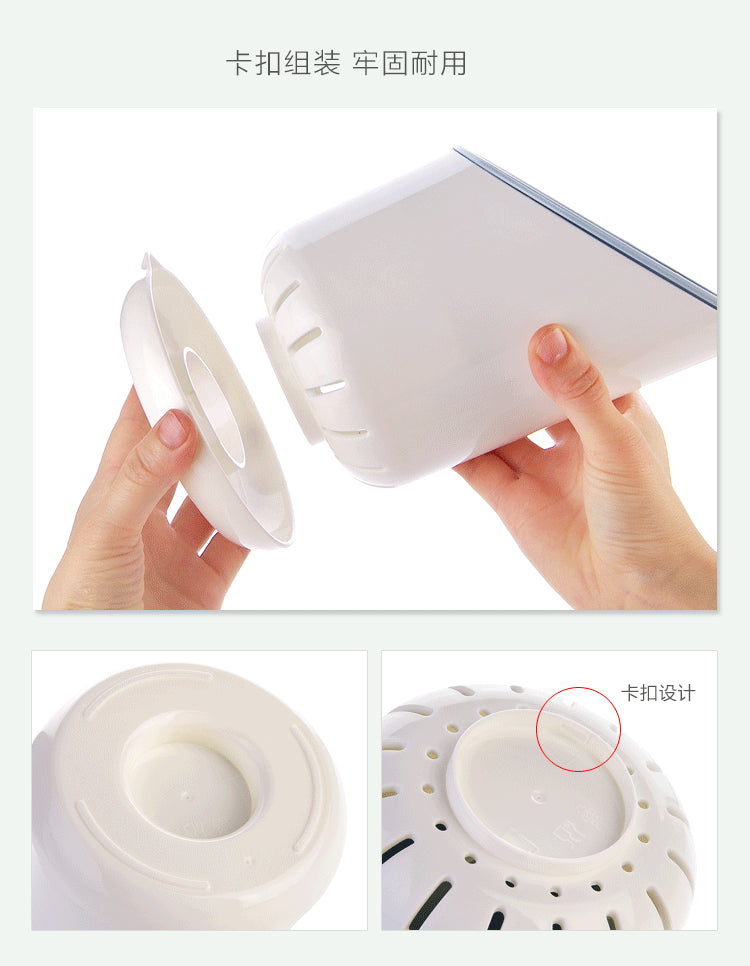 卡扣组装 牢固耐用

卡扣设计