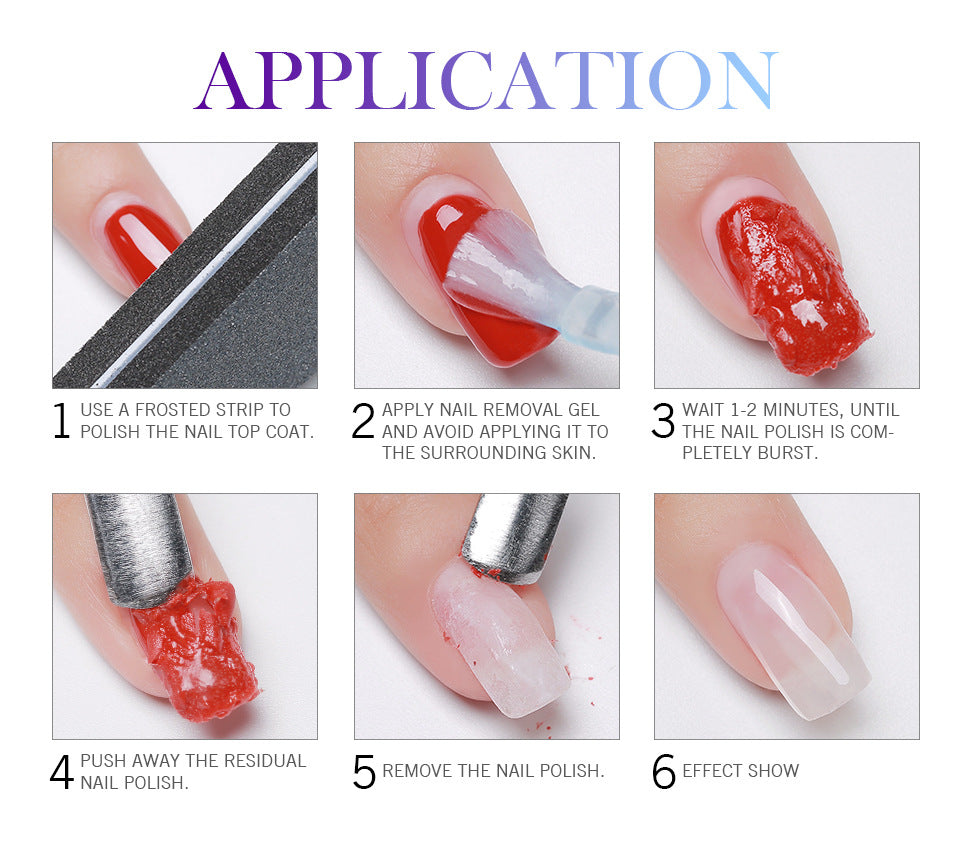 APPLICATION

1 USE A FROSTED STRIP TO POLISH THE NAIL TOP COAT.

2 APPLY NAIL REMOVAL GEL AND AVOID APPLYING IT TO THE SURROUNDING SKIN.

3 WAIT 1-2 MINUTES, UNTIL THE NAIL POLISH IS COMPLETELY BURST.

4 PUSH AWAY THE RESIDUAL NAIL POLISH.

5 REMOVE THE NAIL POLISH.

6 EFFECT SHOW